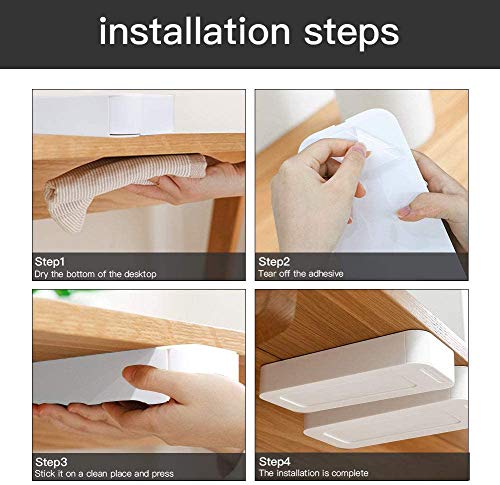 installation steps

Step1
Dry the bottom of the desktop

Step2
Tear off the adhesive

Step3
Stick it on a clean place and press

Step4
The installation is complete