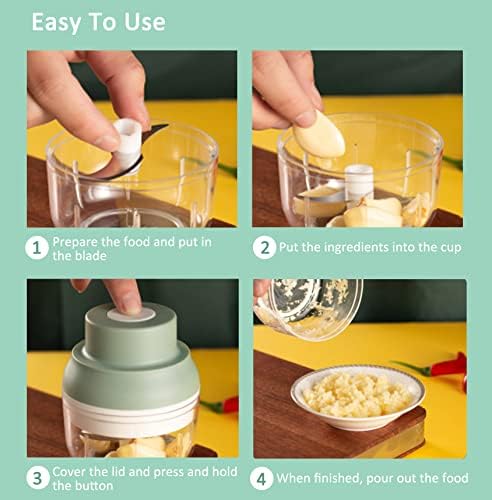 Easy To Use

1 Prepare the food and put in the blade

2 Put the ingredients into the cup

3 Cover the lid and press and hold the button

4 When finished, pour out the food