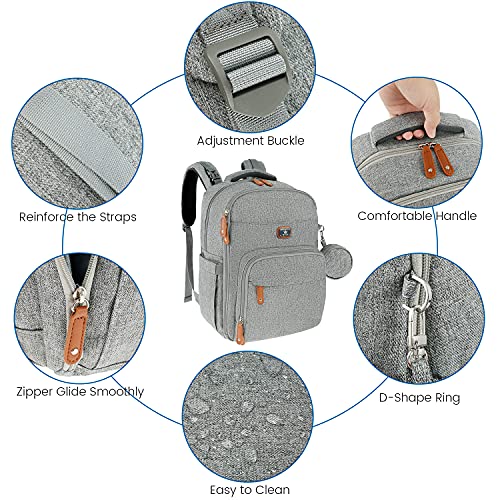 Adjustment Buckle

Reinforce the Straps

Comfortable Handle

Zipper Glide Smoothly

D-Shape Ring

Easy to Clean