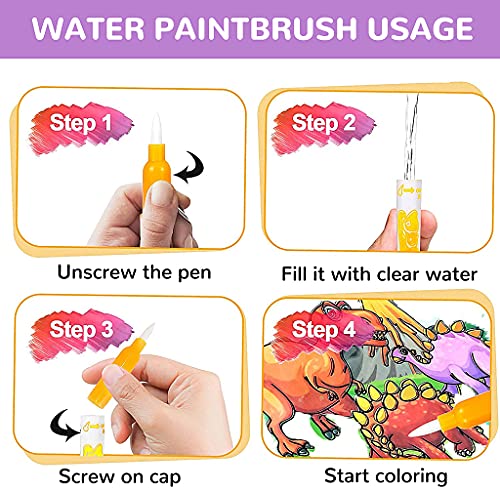 WATER PAINTBRUSH USAGE

Step 1

Unscrew the pen

Step 2

Fill it with clear water

Step 3

Screw on cap

Step 4

Start coloring