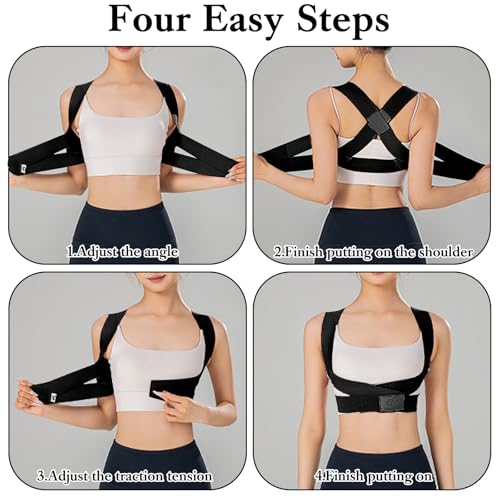 Four Easy Steps

1.Adjust the angle

2.Finish putting on the shoulder

3.Adjust the traction tension

4.Finish putting on