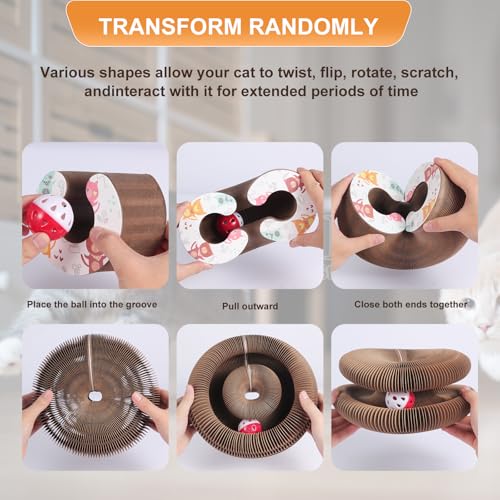 TRANSFORM RANDOMLY

Various shapes allow your cat to twist, flip, rotate, scratch, andinteract with it for extended periods of time

Place the ball into the groove

Pull outward

Close both ends together