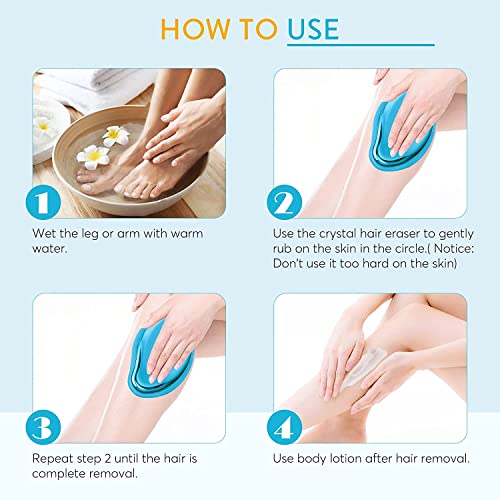 HOW TO USE

1

Wet the leg or arm with warm water.

2

Use the crystal hair eraser to gently rub on the skin in the circle.( Notice: Don't use it too hard on the skin)

3

Repeat step 2 until the hair is complete removal.

4

Use body lotion after hair removal.