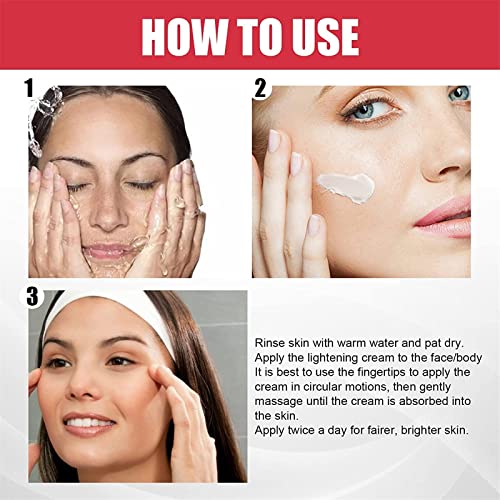 HOW TO USE

1

2

3

Rinse skin with warm water and pat dry.
Apply the lightening cream to the face/body
It is best to use the fingertips to apply the cream in circular motions, then gently massage until the cream is absorbed into the skin.
Apply twice a day for fairer, brighter skin.