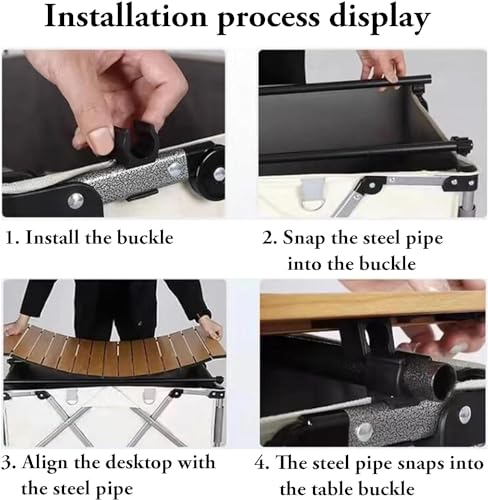 Installation process display

1. Install the buckle

2. Snap the steel pipe into the buckle

3. Align the desktop with the steel pipe

4. The steel pipe snaps into the table buckle