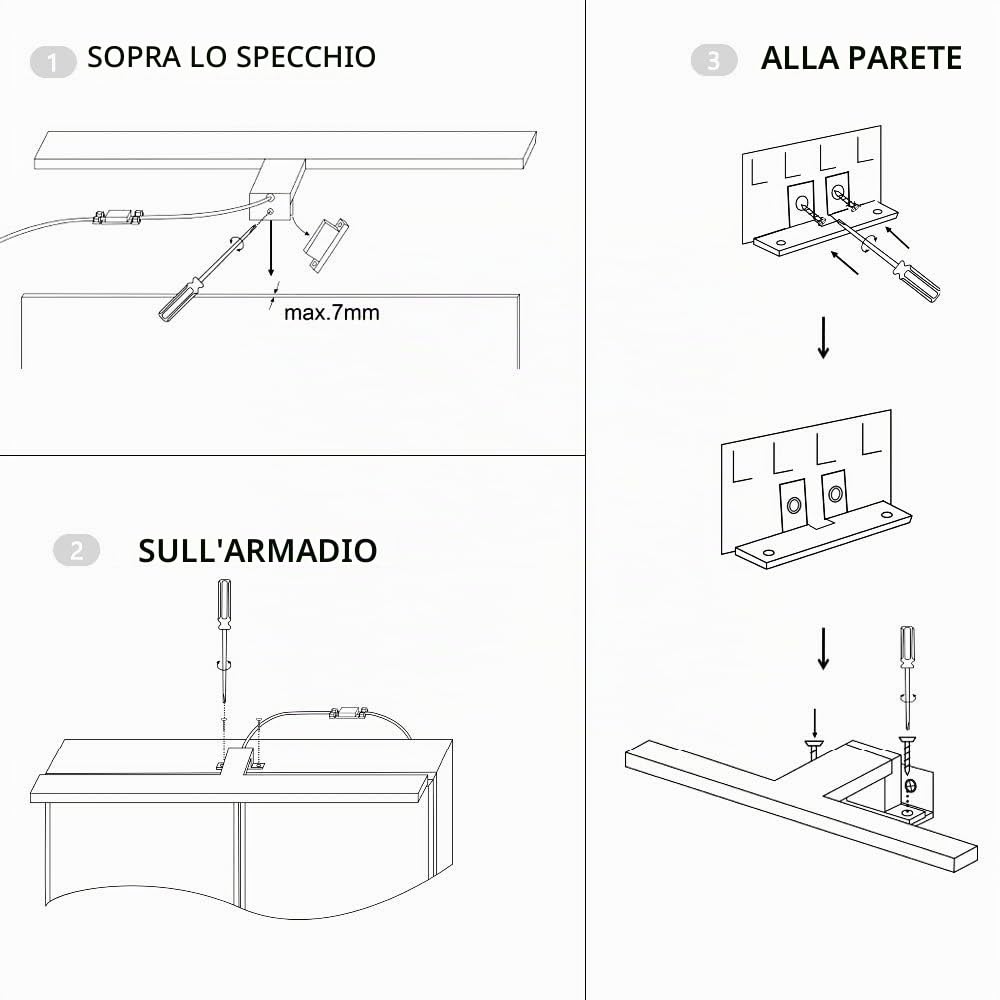 1 SOPRA LO SPECCHIO

max.7mm

2 SULL'ARMADIO

3 ALLA PARETE