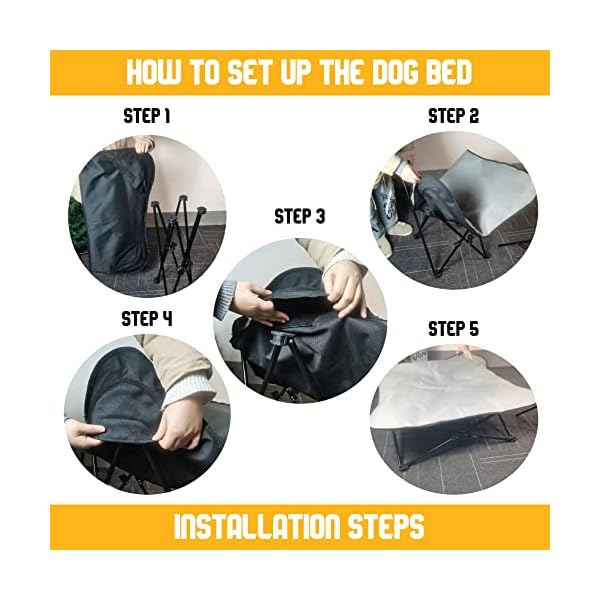 HOW TO SET UP THE DOG BED

STEP 1

STEP 2

STEP 3

STEP 4

STEP 5

INSTALLATION STEPS