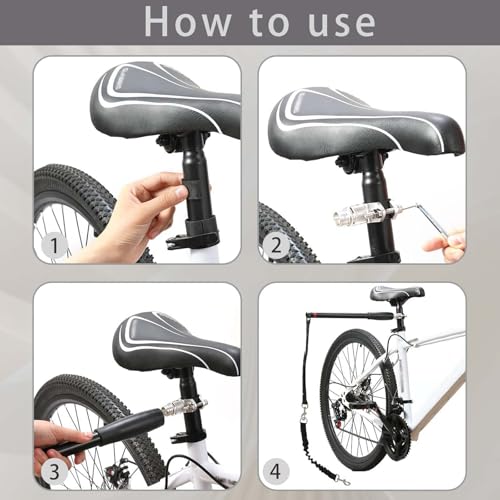 How to use

1

2

3

4