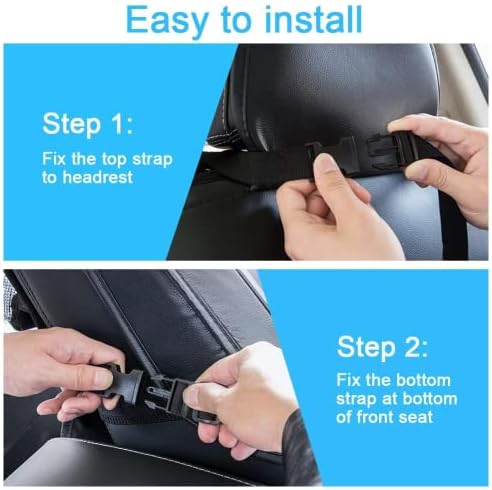 Easy to install

Step 1:

Fix the top strap to headrest

Step 2:

Fix the bottom strap at bottom of front seat