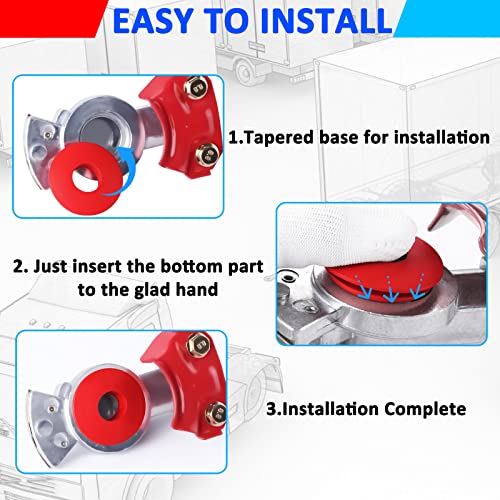 EASY TO INSTALL

1.Tapered base for installation

2. Just insert the bottom part to the glad hand

3.Installation Complete