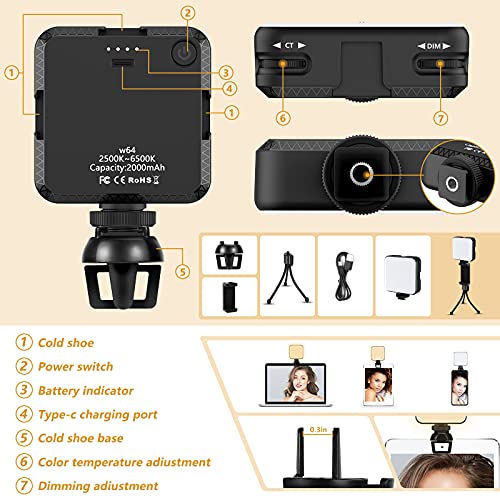 2
1
3
4
1
w64
2500K~6500K
Capacity:2000mAh
FC CE RoHS
5
CT
DIM
6
7
1 Cold shoe
2 Power switch
3 Battery indicator
4 Type-c charging port
5 Cold shoe base
6 Color temperature adiustment
7 Dimming adiustment
0.3in