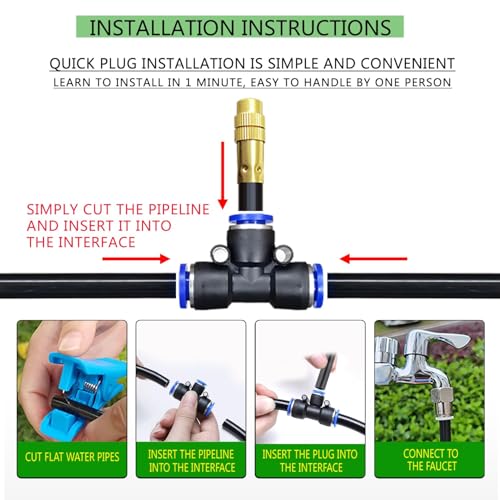 INSTALLATION INSTRUCTIONS

QUICK PLUG INSTALLATION IS SIMPLE AND CONVENIENT

LEARN TO INSTALL IN 1 MINUTE, EASY TO HANDLE BY ONE PERSON

SIMPLY CUT THE PIPELINE AND INSERT IT INTO THE INTERFACE

CUT FLAT WATER PIPES

INSERT THE PIPELINE INTO THE INTERFACE

INSERT THE PLUG INTO THE INTERFACE

CONNECT TO THE FAUCET