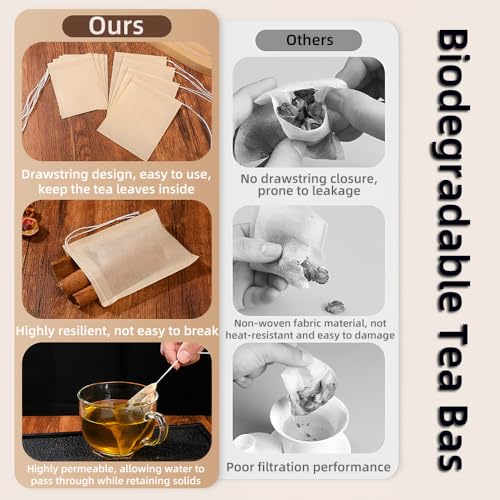 Ours

Drawstring design, easy to use, keep the tea leaves inside

Highly resilient, not easy to break

Highly permeable, allowing water to pass through while retaining solids

Others

No drawstring closure, prone to leakage

Non-woven fabric material, not heat-resistant and easy to damage

Poor filtration performance

Biodegradable Tea Bas