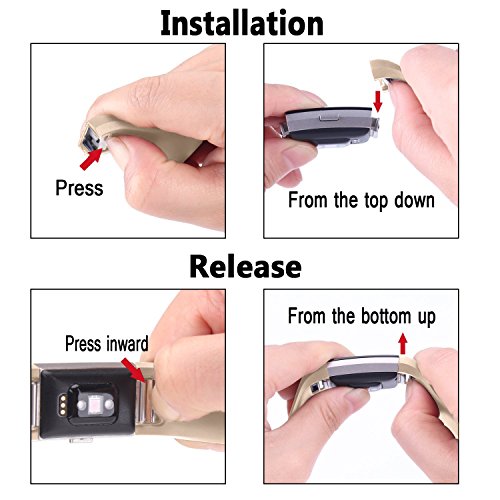 Installation

Press

From the top down

Release

Press inward

From the bottom up