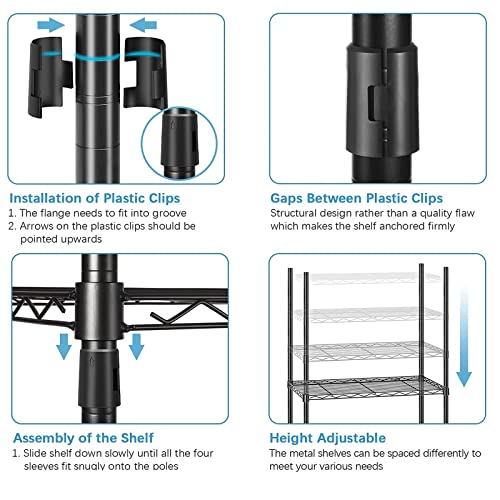 Installation of Plastic Clips
1. The flange needs to fit into groove
2. Arrows on the plastic clips should be pointed upwards

Gaps Between Plastic Clips
Structural design rather than a quality flaw which makes the shelf anchored firmly

Assembly of the Shelf
1. Slide shelf down slowly until all the four sleeves fit snugly onto the poles

Height Adjustable
The metal shelves can be spaced differently to meet your various needs