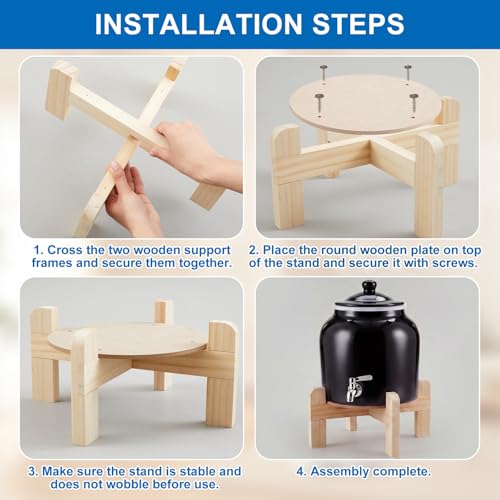 INSTALLATION STEPS

1. Cross the two wooden support frames and secure them together.

2. Place the round wooden plate on top of the stand and secure it with screws.

3. Make sure the stand is stable and does not wobble before use.

4. Assembly complete.