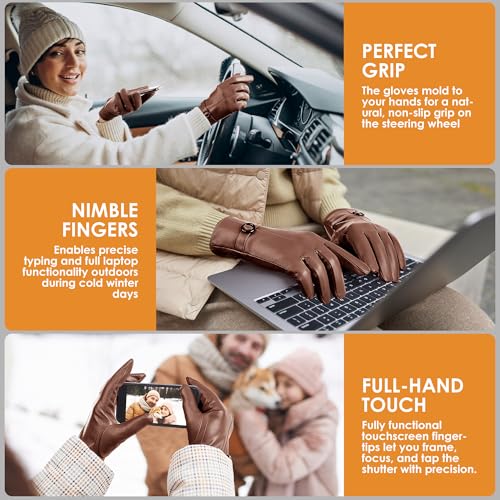 PERFECT GRIP

The gloves mold to your hands for a natural, non-slip grip on the steering wheel

NIMBLE FINGERS

Enables precise typing and full laptop functionality outdoors during cold winter days

FULL-HAND TOUCH

Fully functional touchscreen fingertips let you frame, focus, and tap the shutter with precision.