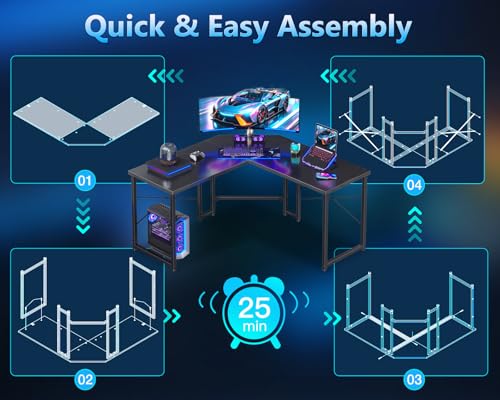 Quick & Easy Assembly

01

04

02

25
min

03