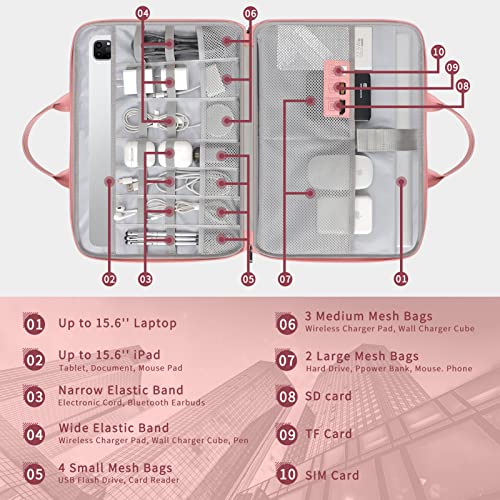 04
06
10
09
08
02
03
05
07
01

01 Up to 15.6'' Laptop

02 Up to 15.6'' iPad
Tablet, Document, Mouse Pad

03 Narrow Elastic Band
Electronic Cord, Bluetooth Earbuds

04 Wide Elastic Band
Wireless Charger Pad, Wall Charger Cube, Pen

05 4 Small Mesh Bags
USB Flash Drive, Card Reader

06 3 Medium Mesh Bags
Wireless Charger Pad, Wall Charger Cube

07 2 Large Mesh Bags
Hard Drive, Ppower Bank, Mouse. Phone

08 SD card

09 TF Card

10 SIM Card