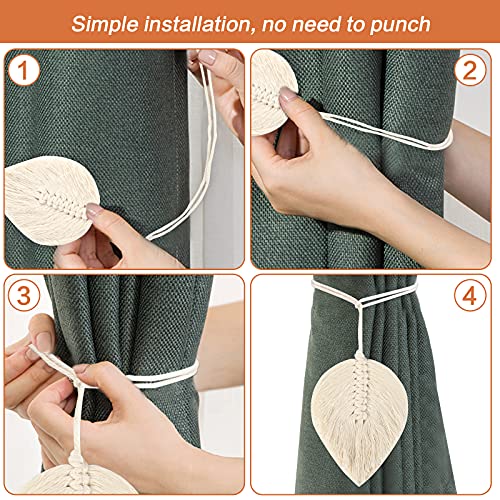 Simple installation, no need to punch

1

2

3

4