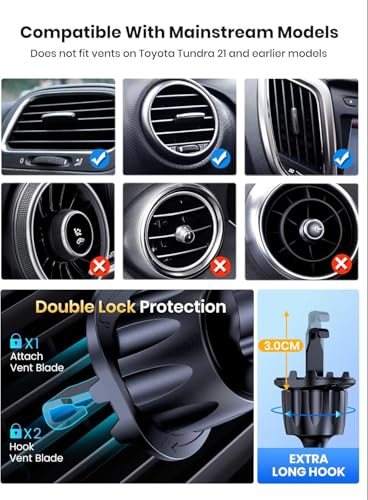 Compatible With Mainstream Models

Does not fit vents on Toyota Tundra 21 and earlier models

Double Lock Protection

X1
Attach
Vent Blade

X2
Hook
Vent Blade

3.0CM

EXTRA
LONG HOOK