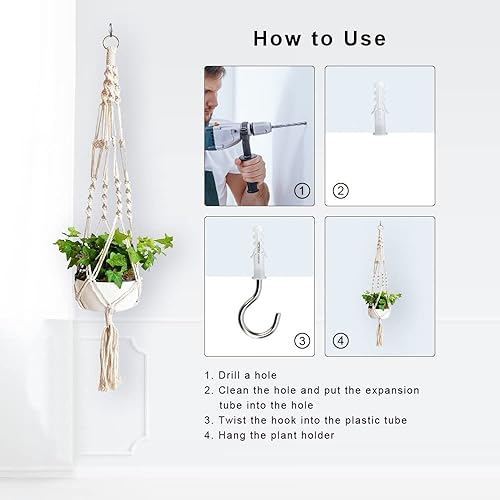 How to Use

①

②

③

④

1. Drill a hole
2. Clean the hole and put the expansion tube into the hole
3. Twist the hook into the plastic tube
4. Hang the plant holder