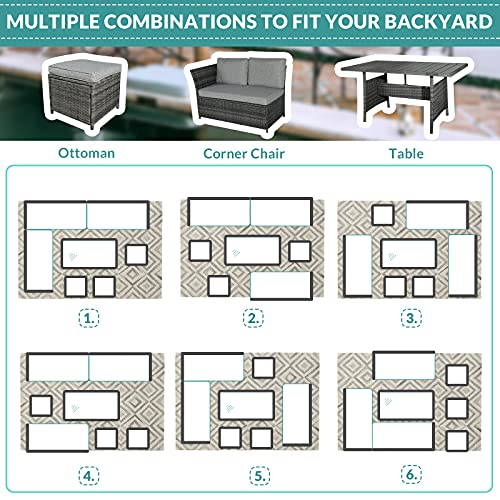 MULTIPLE COMBINATIONS TO FIT YOUR BACKYARD

Ottoman

Corner Chair

Table

1.

2.

3.

4.

5.

6.