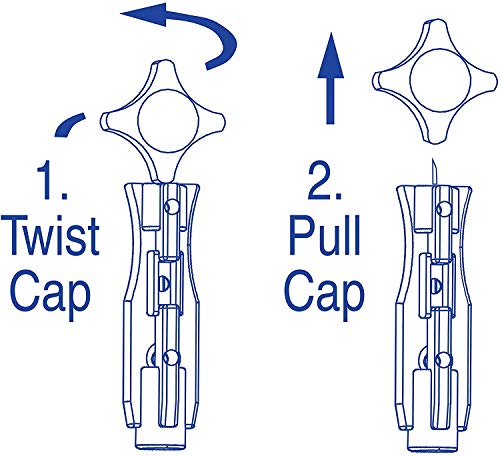 1.
Twist
Cap

2.
Pull
Cap