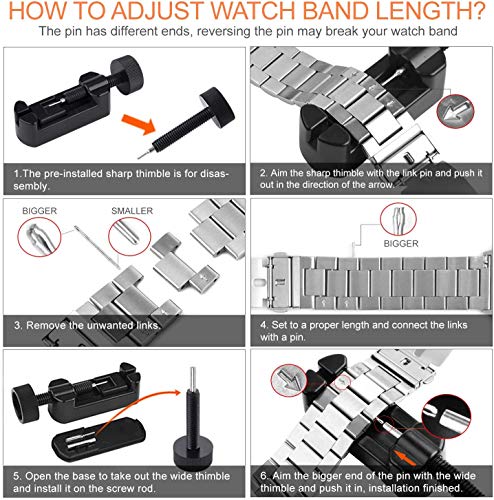 HOW TO ADJUST WATCH BAND LENGTH?

The pin has different ends, reversing the pin may break your watch band

1.The pre-installed sharp thimble is for disassembly.

2. Aim the sharp thimble with the link pin and push it out in the direction of the arrow.

BIGGER

SMALLER

3. Remove the unwanted links.

BIGGER

4. Set to a proper length and connect the links with a pin.

5. Open the base to take out the wide thimble and install it on the screw rod.

6. Aim the bigger end of the pin with the wide thimble and push it in, installation finished.