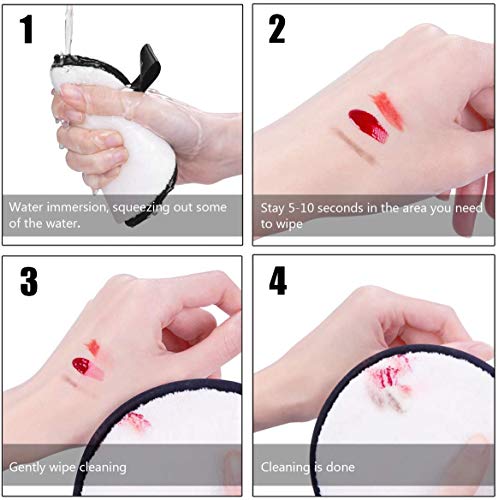 1

Water immersion, squeezing out some of the water.

2

Stay 5-10 seconds in the area you need to wipe

3

Gently wipe cleaning

4

Cleaning is done