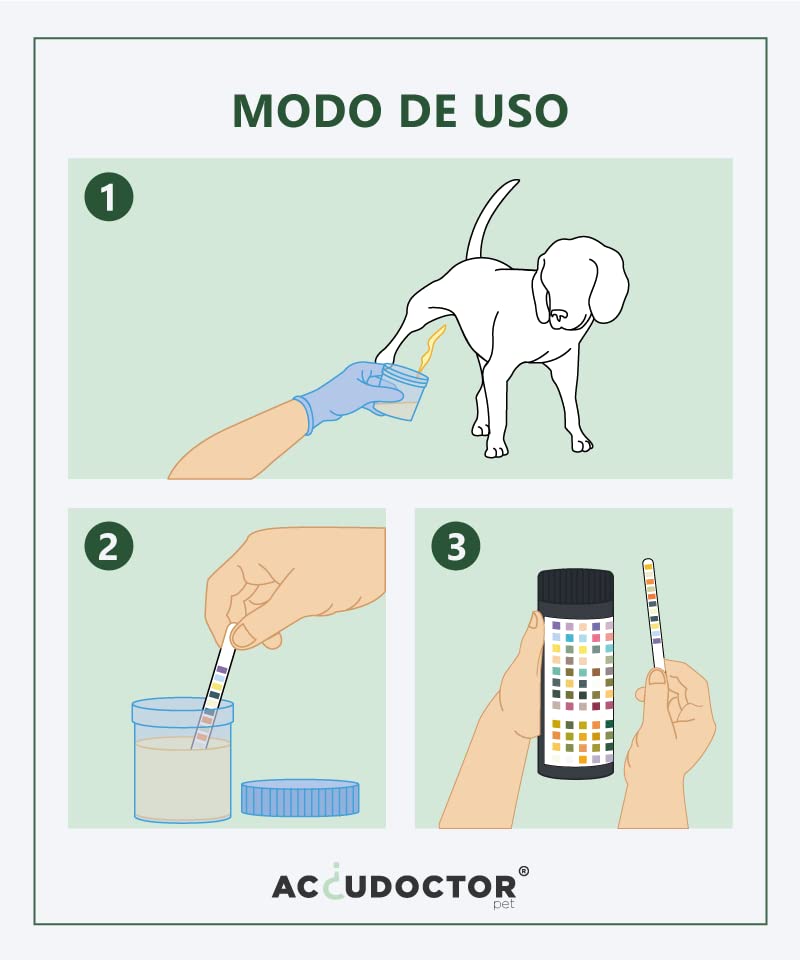 MODO DE USO

1

2

3

ACCUDOCTOR®
pet