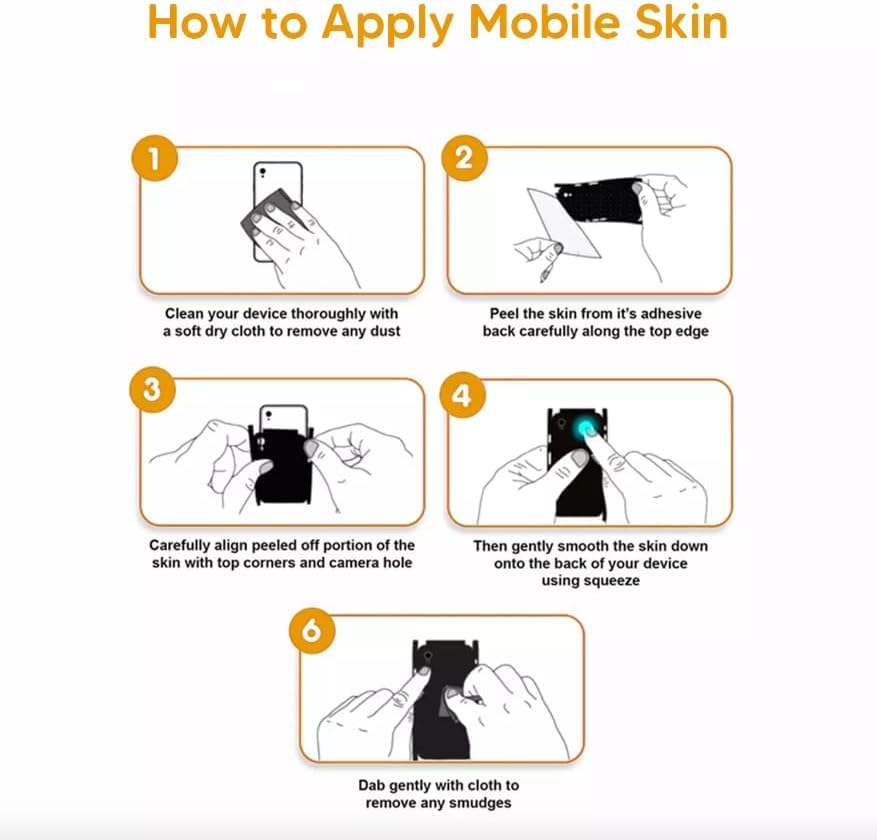 How to Apply Mobile Skin

1

Clean your device thoroughly with a soft dry cloth to remove any dust

2

Peel the skin from it's adhesive back carefully along the top edge

3

Carefully align peeled off portion of the skin with top corners and camera hole

4

Then gently smooth the skin down onto the back of your device using squeeze

6

Dab gently with cloth to remove any smudges