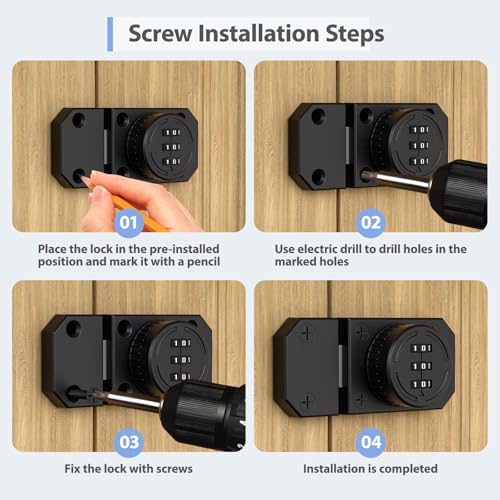 Screw Installation Steps

1 0 1
1 0 1
1 0 1

01

Place the lock in the pre-installed position and mark it with a pencil

1 0 1
1 0 1
1 0 1

02

Use electric drill to drill holes in the marked holes

1 0 1
1 0 1
1 0 1

03

Fix the lock with screws

1 0 1
1 0 1
1 0 1

04

Installation is completed