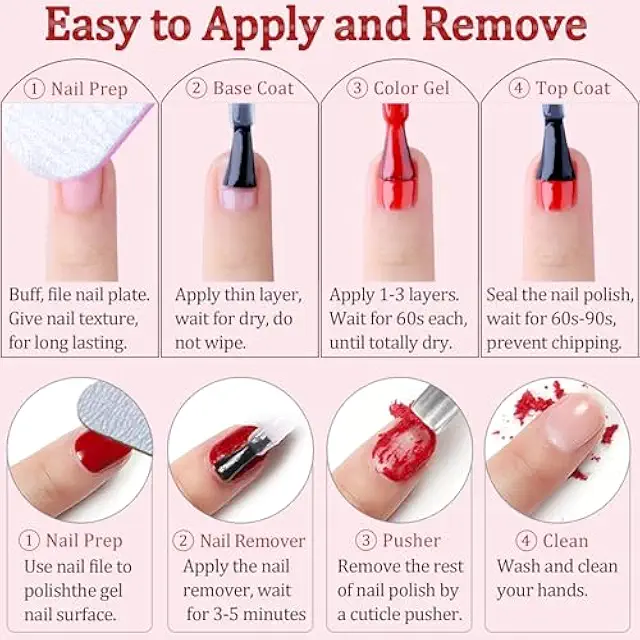 Easy to Apply and Remove

① Nail Prep

Buff, file nail plate. Give nail texture, for long lasting.

② Base Coat

Apply thin layer, wait for dry, do not wipe.

③ Color Gel

Apply 1-3 layers. Wait for 60s each, until totally dry.

④ Top Coat

Seal the nail polish, wait for 60s-90s, prevent chipping.

① Nail Prep

Use nail file to polishthe gel nail surface.

② Nail Remover

Apply the nail remover, wait for 3-5 minutes

③ Pusher

Remove the rest of nail polish by a cuticle pusher.

④ Clean

Wash and clean your hands.