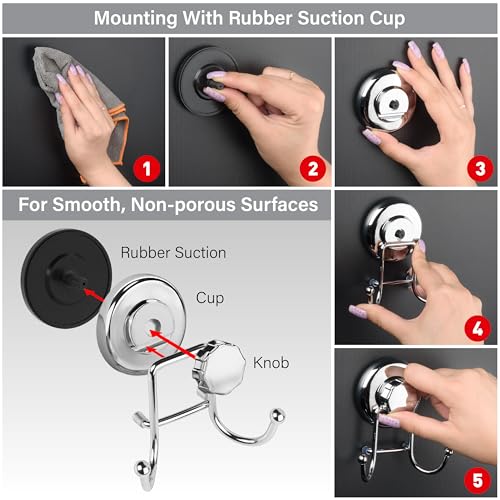 Mounting With Rubber Suction Cup

1

2

3

For Smooth, Non-porous Surfaces

Rubber Suction

Cup

Knob

4

5