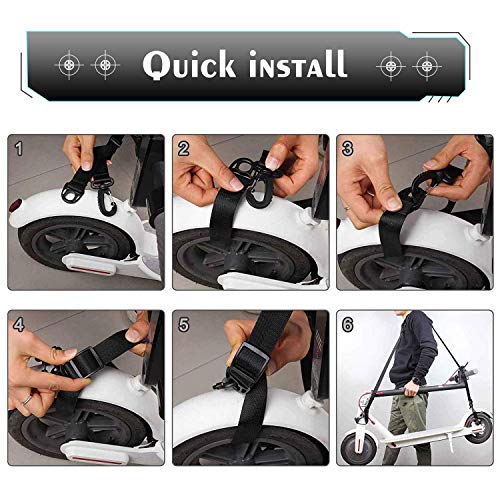 Quick install

1

2

3

4

5

6