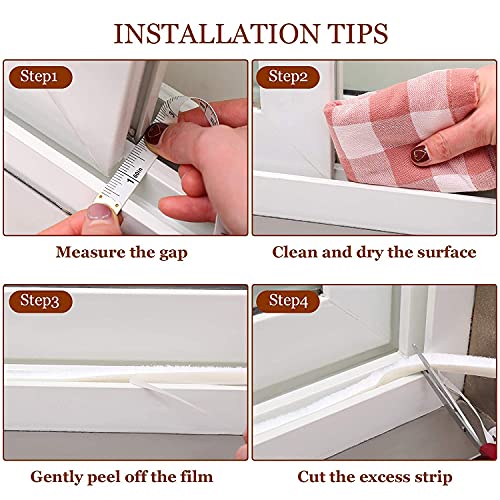 INSTALLATION TIPS

Step1

Measure the gap

Step2

Clean and dry the surface

Step3

Gently peel off the film

Step4

Cut the excess strip