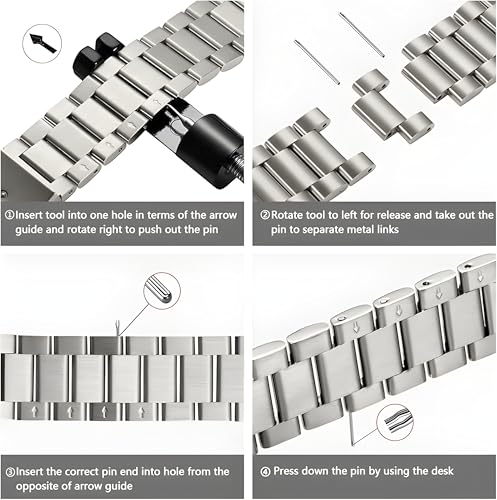 ①Insert tool into one hole in terms of the arrow guide and rotate right to push out the pin

②Rotate tool to left for release and take out the pin to separate metal links

③Insert the correct pin end into hole from the opposite of arrow guide

④ Press down the pin by using the desk