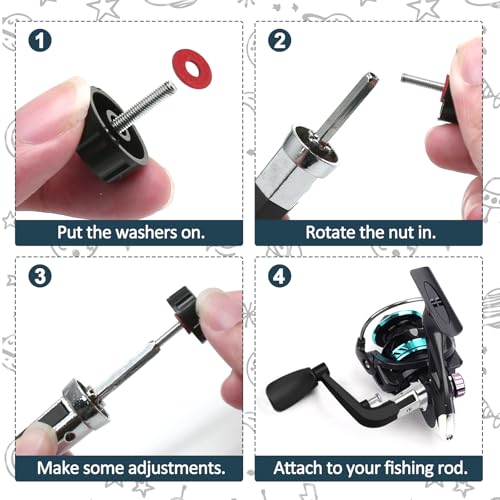 1
Put the washers on.

2
Rotate the nut in.

3
Make some adjustments.

4
Attach to your fishing rod.