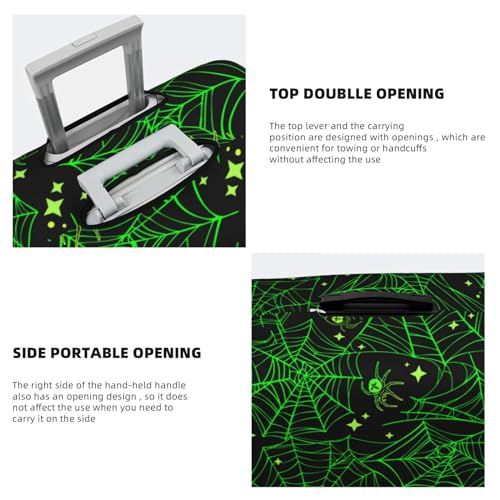 TOP DOUBLLE OPENING

The top lever and the carrying position are designed with openings , which are convenient for towing or handcuffs without affecting the use

SIDE PORTABLE OPENING

The right side of the hand-held handle also has an opening design , so it does not affect the use when you need to carry it on the side