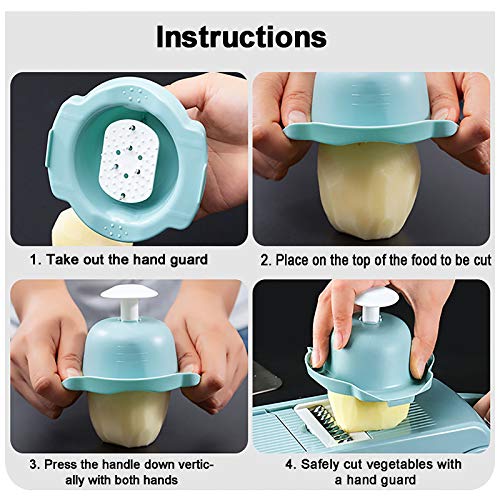 Instructions

1. Take out the hand guard

2. Place on the top of the food to be cut

3. Press the handle down vertically with both hands

4. Safely cut vegetables with a hand guard