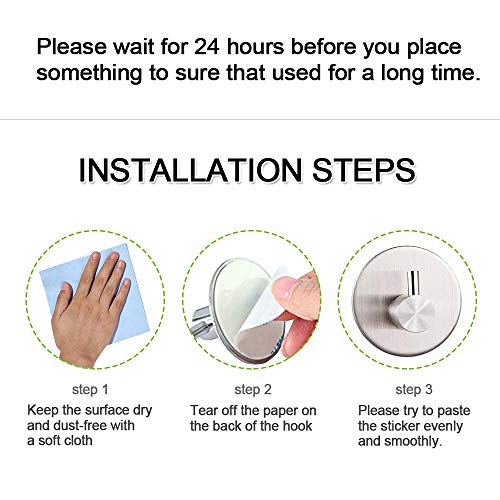 Please wait for 24 hours before you place something to sure that used for a long time.

INSTALLATION STEPS

step 1
Keep the surface dry and dust-free with a soft cloth

step 2
Tear off the paper on the back of the hook

step 3
Please try to paste the sticker evenly and smoothly.