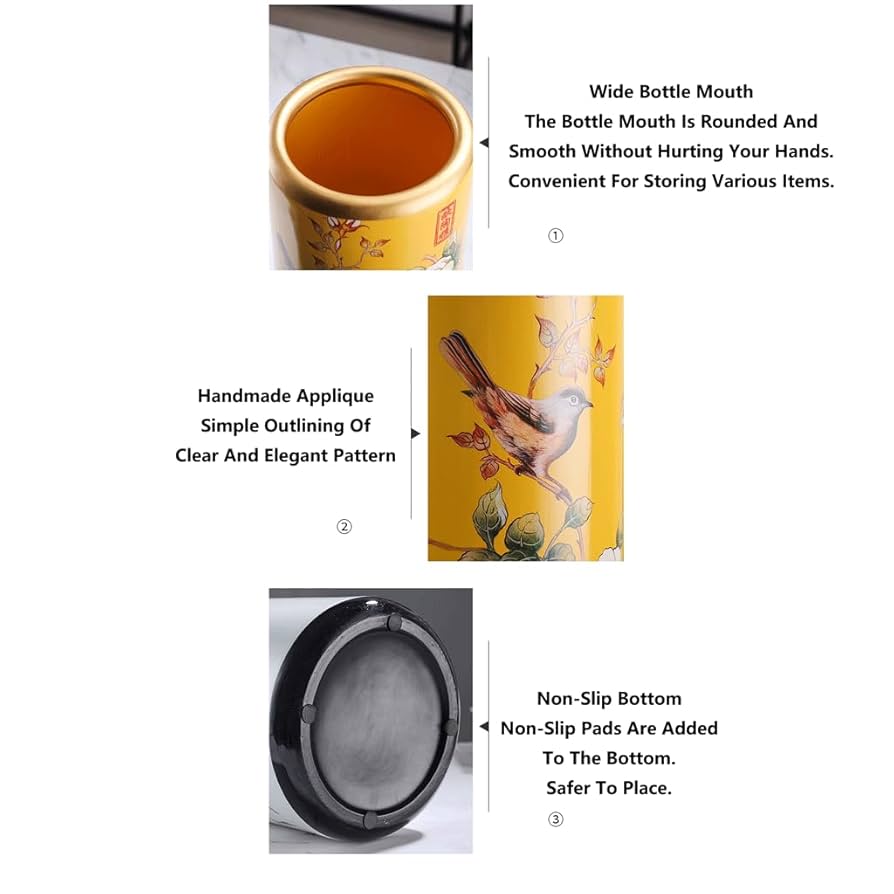 Wide Bottle Mouth
The Bottle Mouth Is Rounded And Smooth Without Hurting Your Hands. Convenient For Storing Various Items.

①

Handmade Applique
Simple Outlining Of Clear And Elegant Pattern

②

Non-Slip Bottom
Non-Slip Pads Are Added To The Bottom.
Safer To Place.

③