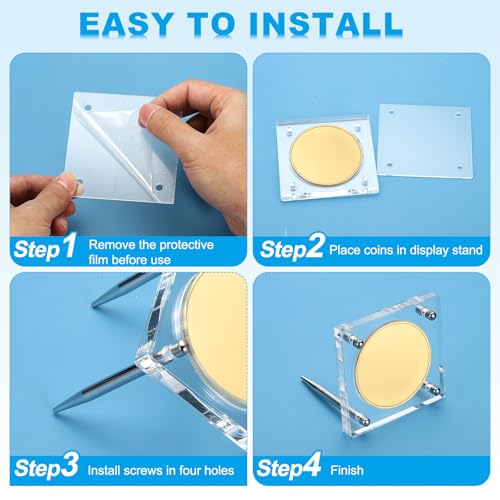 EASY TO INSTALL

Step1 Remove the protective film before use

Step2 Place coins in display stand

Step3 Install screws in four holes

Step4 Finish