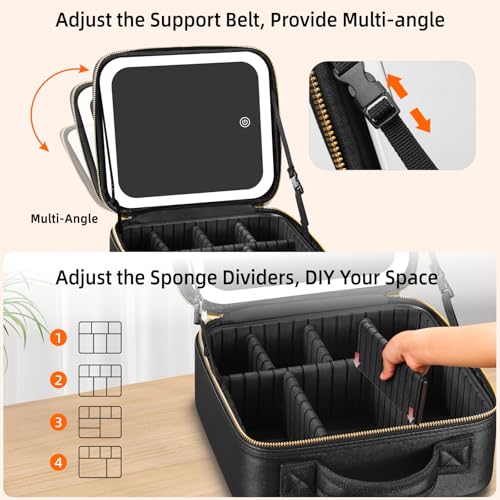 Adjust the Support Belt, Provide Multi-angle

Multi-Angle

Adjust the Sponge Dividers, DIY Your Space

1

2

3

4