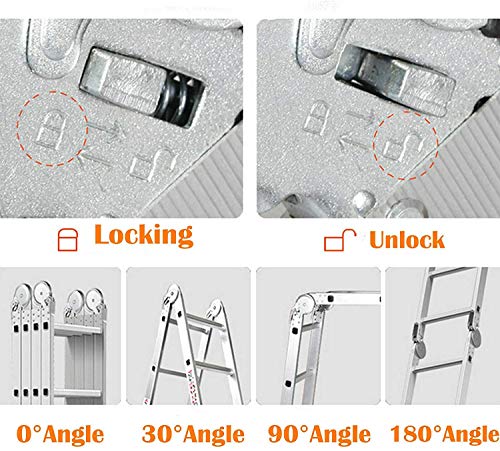 Locking

Unlock

0°Angle

30°Angle

90°Angle

180°Angle