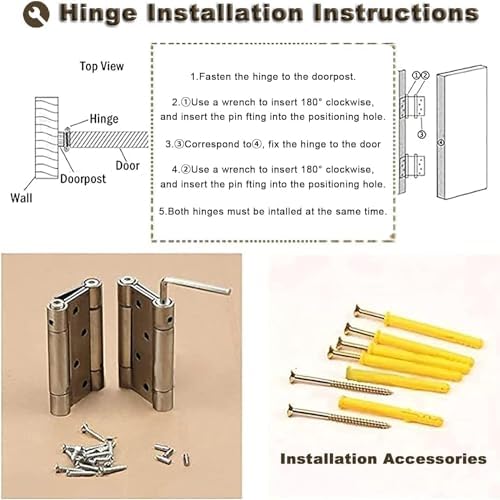 Hinge Installation Instructions

Top View

Hinge

Door

Doorpost

Wall

1.Fasten the hinge to the doorpost.

2.①Use a wrench to insert 180° clockwise, and insert the pin fting into the positioning hole.

3.③Correspond to④, fix the hinge to the door

4.②Use a wrench to insert 180° clockwise, and insert the pin fting into the positioning hole.

5.Both hinges must be intalled at the same time.

①②

③

④

Installation Accessories