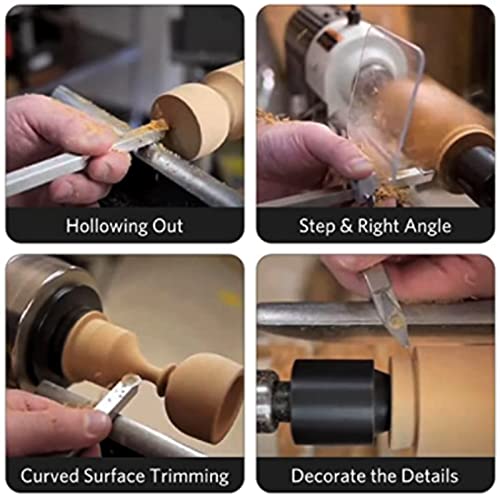 Hollowing Out

Step & Right Angle

Curved Surface Trimming

Decorate the Details