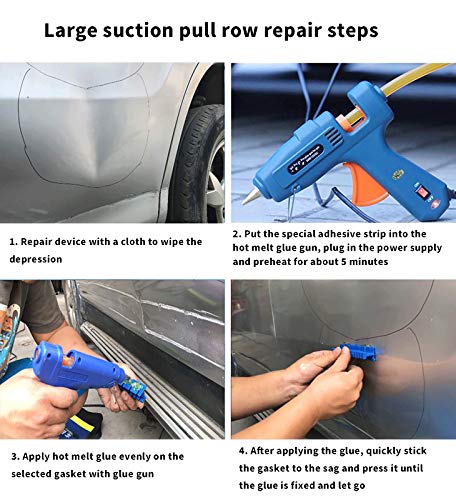 Large suction pull row repair steps

1. Repair device with a cloth to wipe the depression

2. Put the special adhesive strip into the hot melt glue gun, plug in the power supply and preheat for about 5 minutes

3. Apply hot melt glue evenly on the selected gasket with glue gun

4. After applying the glue, quickly stick the gasket to the sag and press it until the glue is fixed and let go