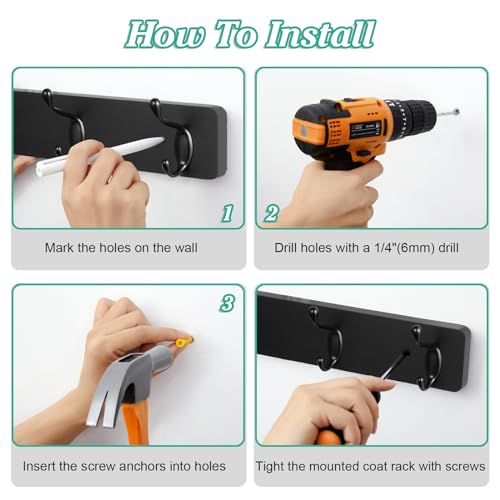 How To Install

1

Mark the holes on the wall

2

Drill holes with a 1/4"(6mm) drill

3

Insert the screw anchors into holes

Tight the mounted coat rack with screws